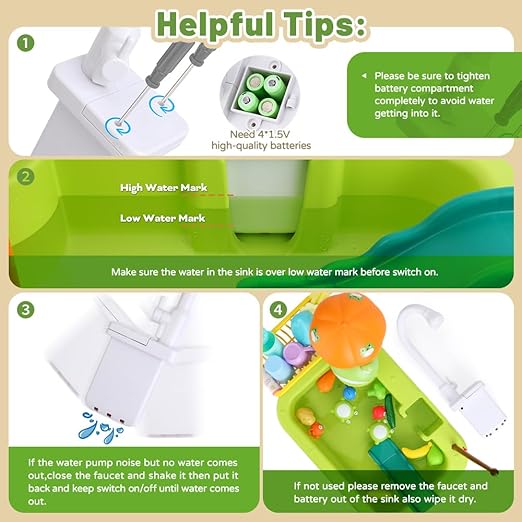 Helpful Tips:

1

Need 4*1.5V high-quality batteries

Please be sure to tighten battery compartment completely to avoid water getting into it.

2

High Water Mark

Low Water Mark

Make sure the water in the sink is over low water mark before switch on.

3

If the water pump noise but no water comes out,close the faucet and shake it then put it back and keep switch on/off until water comes out.

4

If not used please remove the faucet and battery out of the sink also wipe it dry.