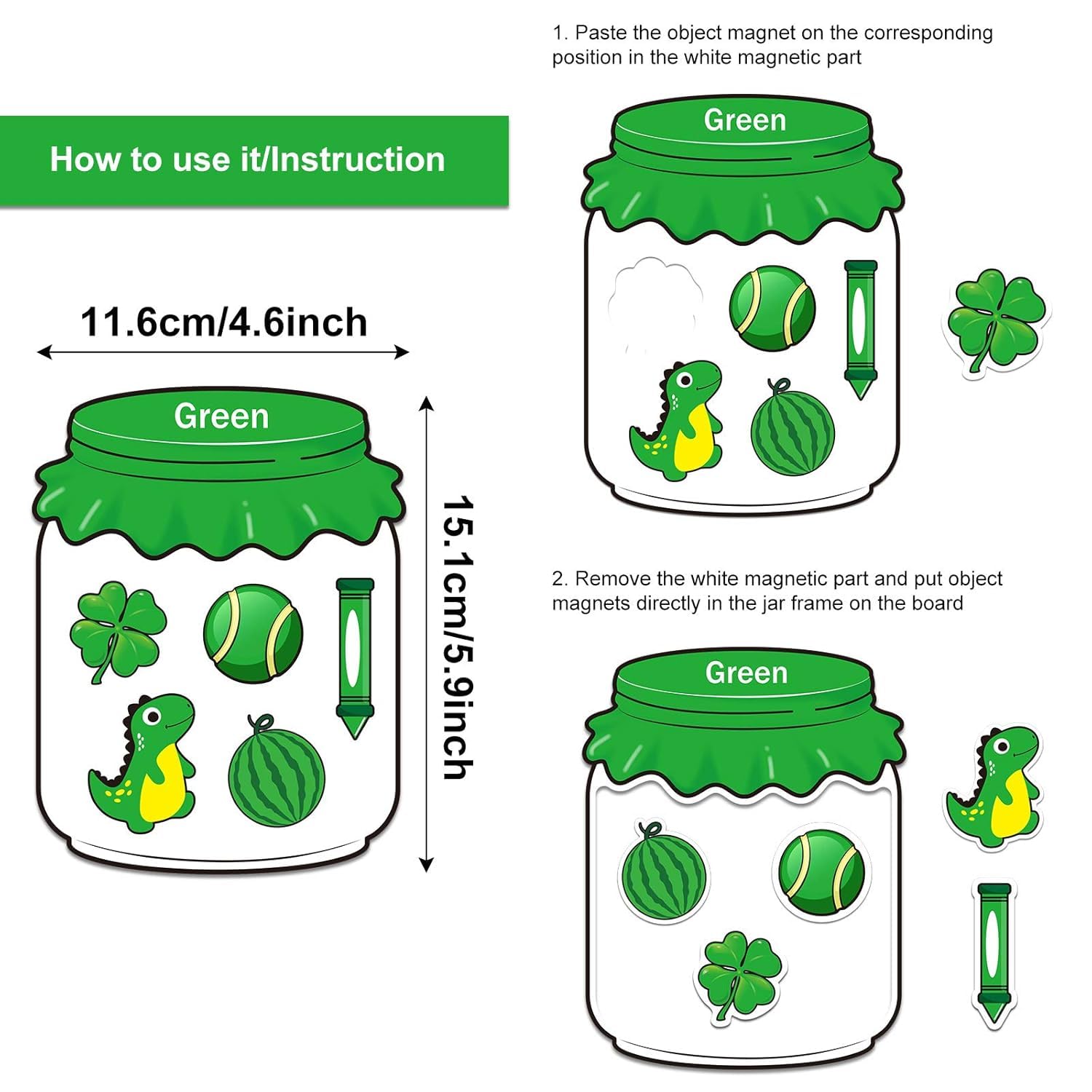 How to use it/Instruction

11.6cm/4.6inch

Green

15.1cm/5.9inch

1. Paste the object magnet on the corresponding position in the white magnetic part

Green

2. Remove the white magnetic part and put object magnets directly in the jar frame on the board

Green