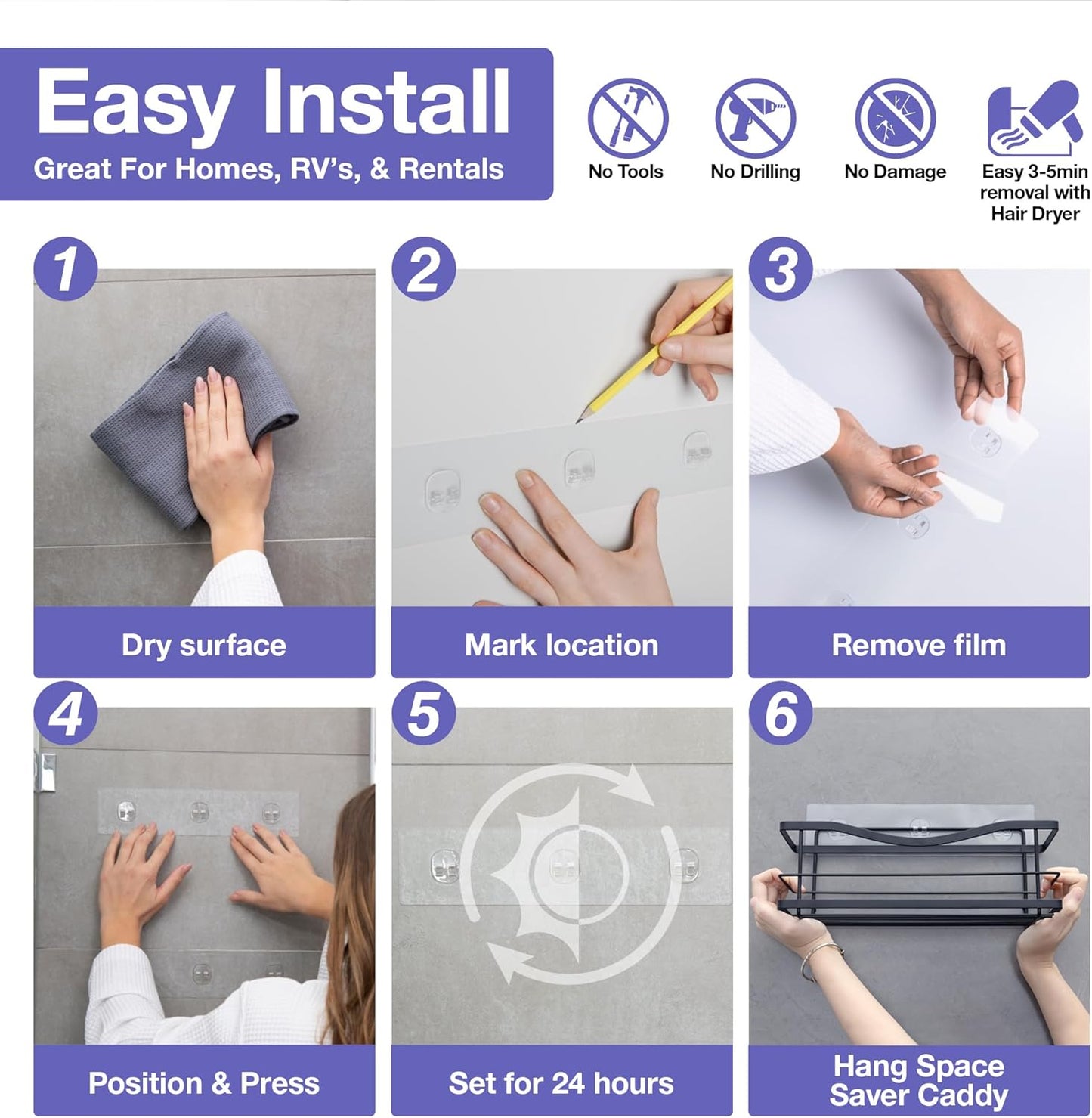 Easy Install
Great For Homes, RV's, & Rentals

No Tools

No Drilling

No Damage

Easy 3-5min removal with Hair Dryer

1
Dry surface

2
Mark location

3
Remove film

4
Position & Press

5
Set for 24 hours

6
Hang Space Saver Caddy