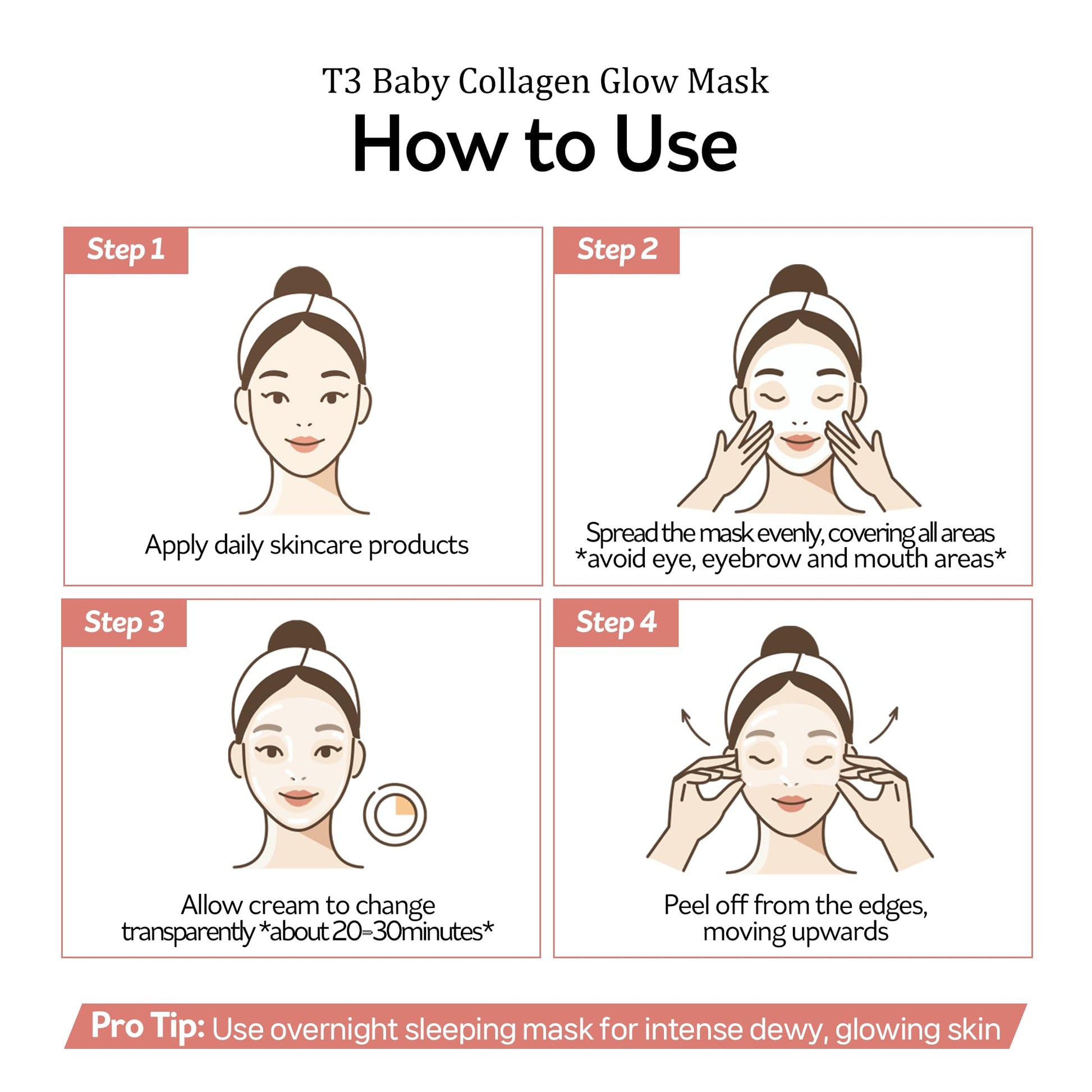 T3 Baby Collagen Glow Mask

How to Use

Step 1

Apply daily skincare products

Step 2

Spread the mask evenly, covering all areas
*avoid eye, eyebrow and mouth areas*

Step 3

Allow cream to change transparently *about 20=30minutes*

Step 4

Peel off from the edges, moving upwards

Pro Tip: Use overnight sleeping mask for intense dewy, glowing skin