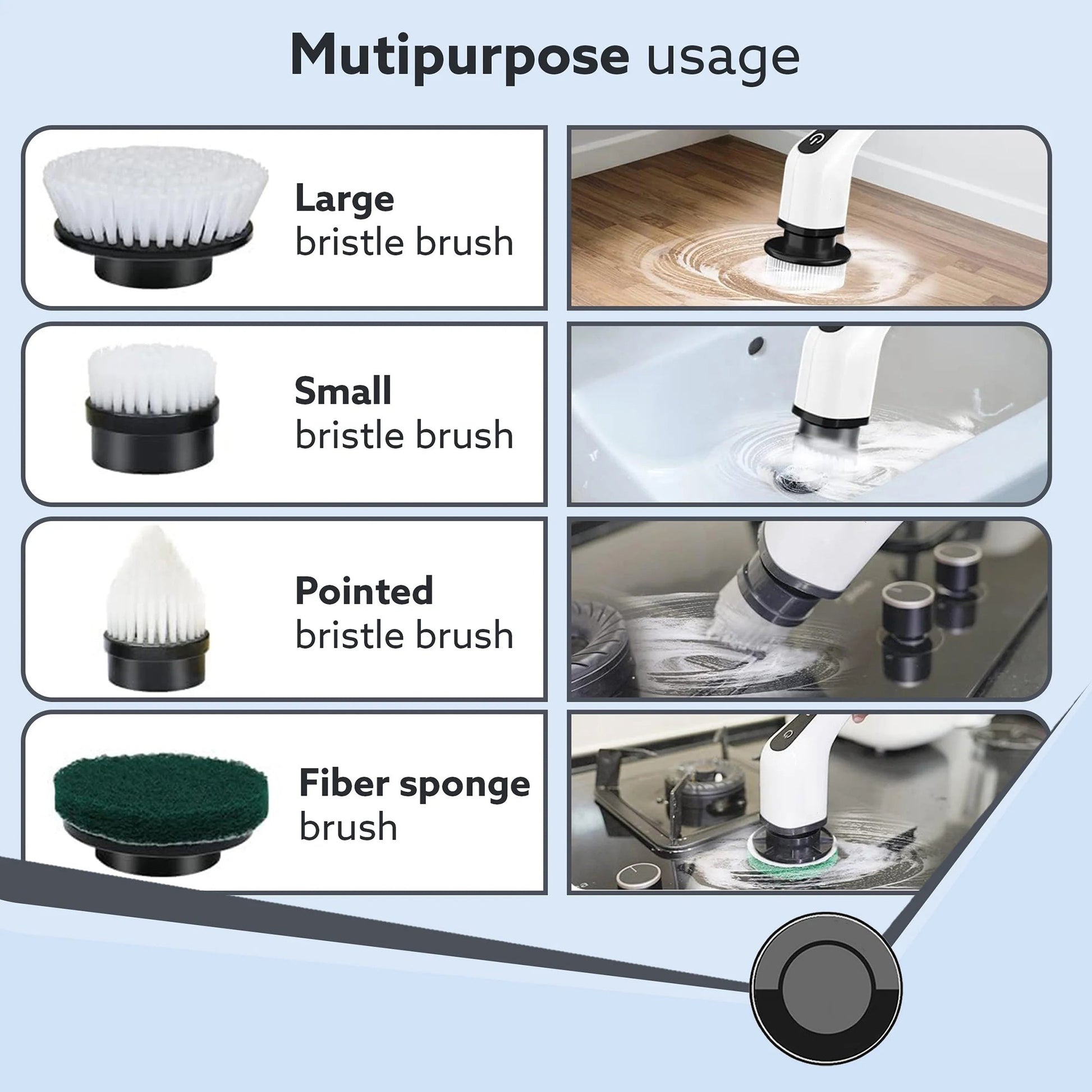 Mutipurpose usage

Large bristle brush

Small bristle brush

Pointed bristle brush

Fiber sponge brush