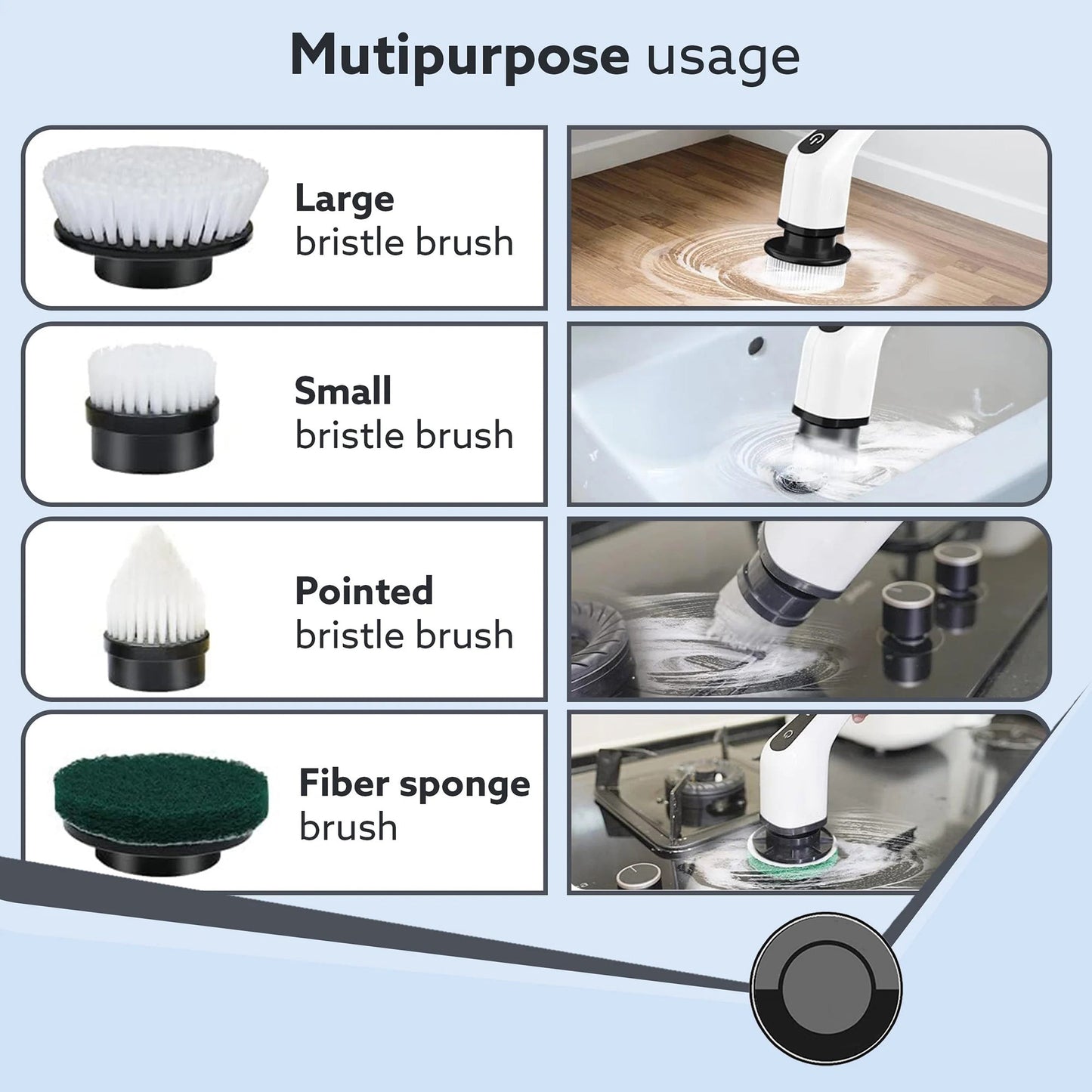 Mutipurpose usage

Large
bristle brush

Small
bristle brush

Pointed
bristle brush

Fiber sponge
brush